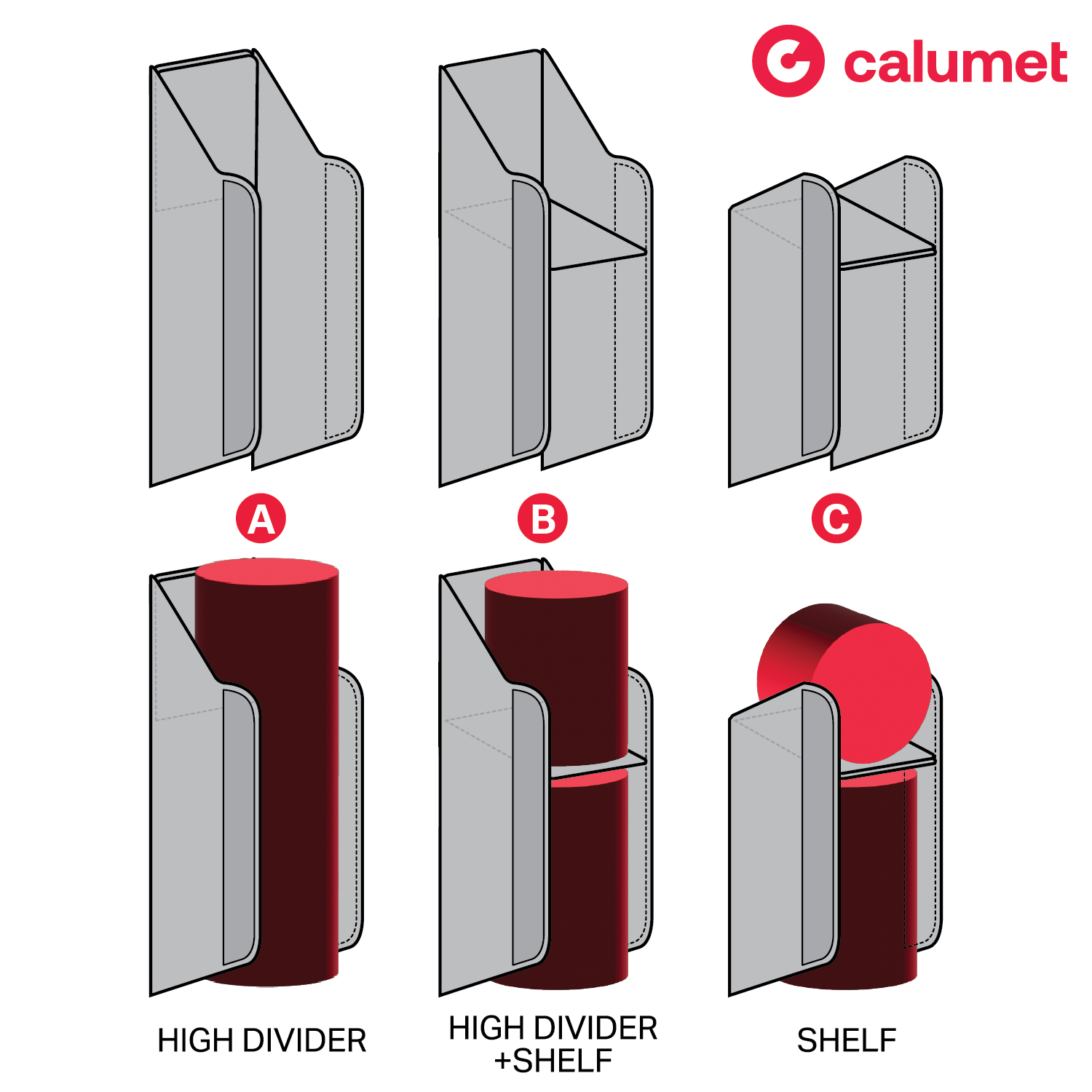 calumet

A

B

C

HIGH DIVIDER

HIGH DIVIDER +SHELF

SHELF