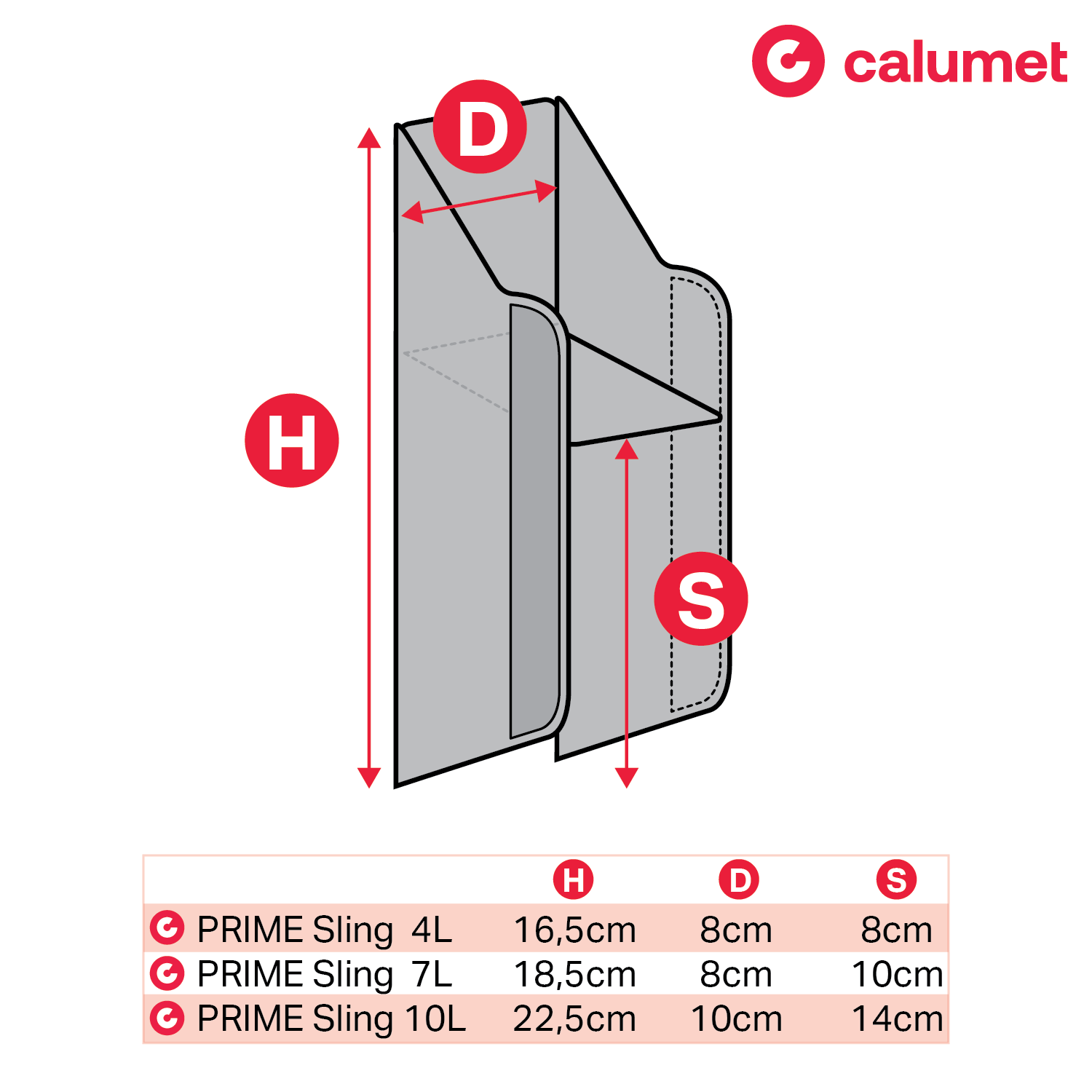 calumet

D

H

S

| | H | D | S |
|---|---|---|---|
| PRIME Sling 4L | 16,5cm | 8cm | 8cm |
| PRIME Sling 7L | 18,5cm | 8cm | 10cm |
| PRIME Sling 10L | 22,5cm | 10cm | 14cm |